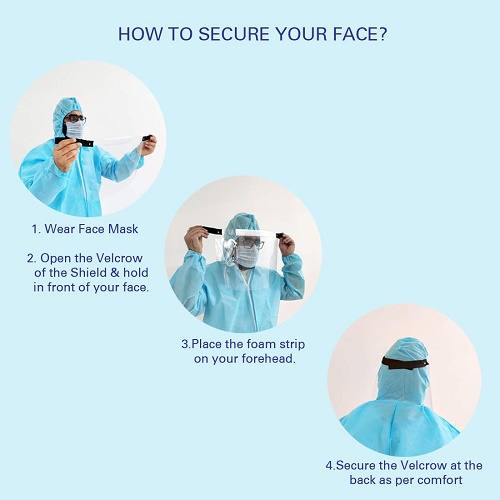 HOW TO SECURE YOUR FACE?

1. Wear Face Mask

2. Open the Velcrow of the Shield & hold in front of your face.

3.Place the foam strip on your forehead.

4.Secure the Velcrow at the back as per comfort